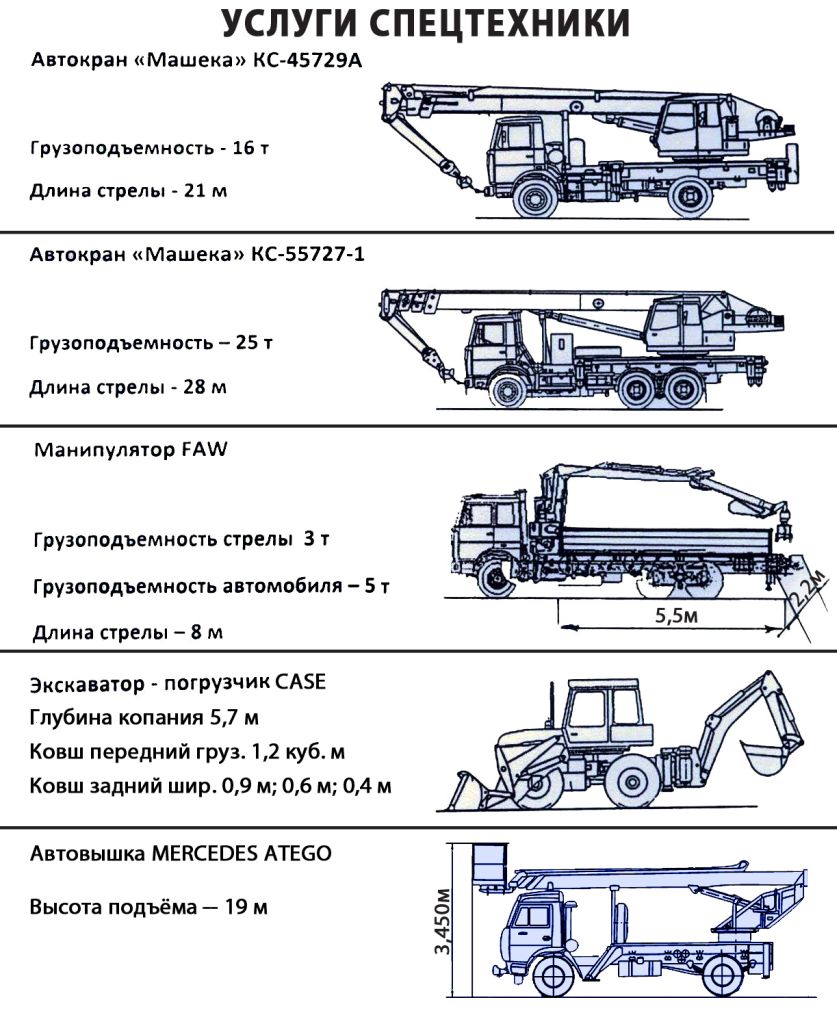 УСЛУГИ СПЕЦТЕХНИКИ

Автокран «Машека» КС-45729А

Грузоподъемность - 16 т

Длина стрелы - 21 м

Автокран «Машека» КС-55727-1

Грузоподъемность – 25 т

Длина стрелы - 28 м

Манипулятор FAW

Грузоподъемность стрелы 3 т

Грузоподъемность автомобиля – 5 т

Длина стрелы – 8 м

5,5м

2,2м

Экскаватор - погрузчик CASE
Глубина копания 5,7 м
Ковш передний груз. 1,2 куб. м
Ковш задний шир. 0,9 м; 0,6 м; 0,4 м

Автовышка MERCEDES ATEGO

Высота подъёма — 19 м

3,450м